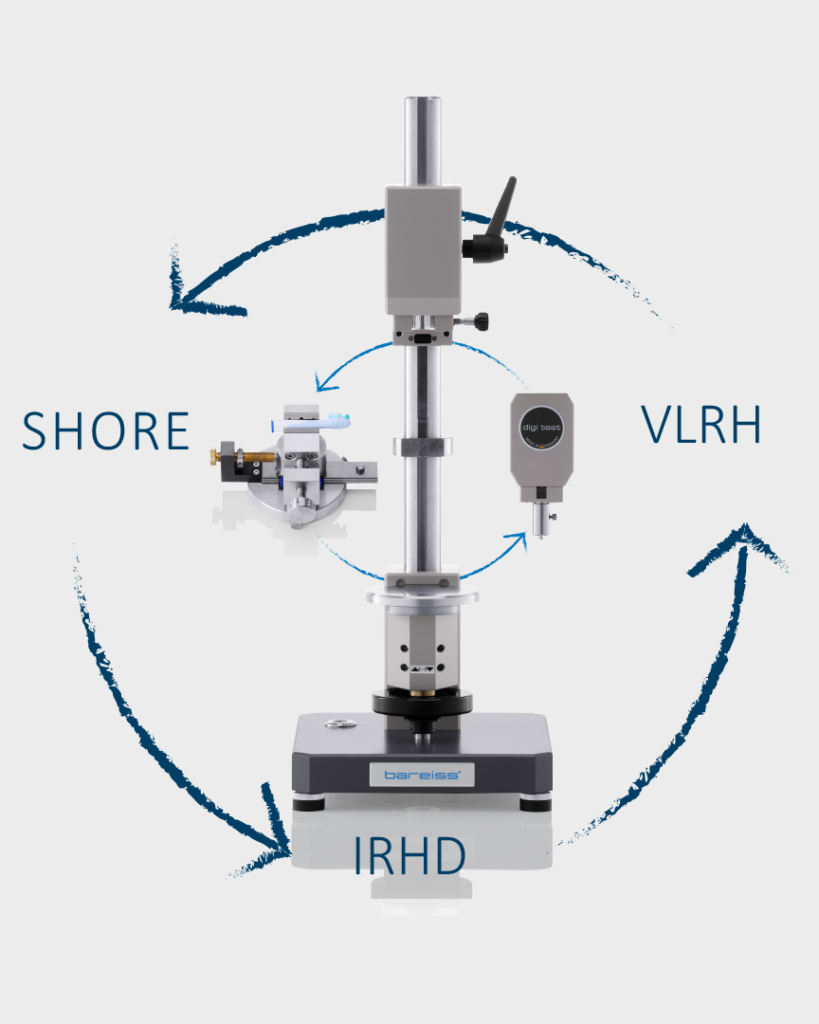 SHORE

digi test

VLRH

bareiss

IRHD